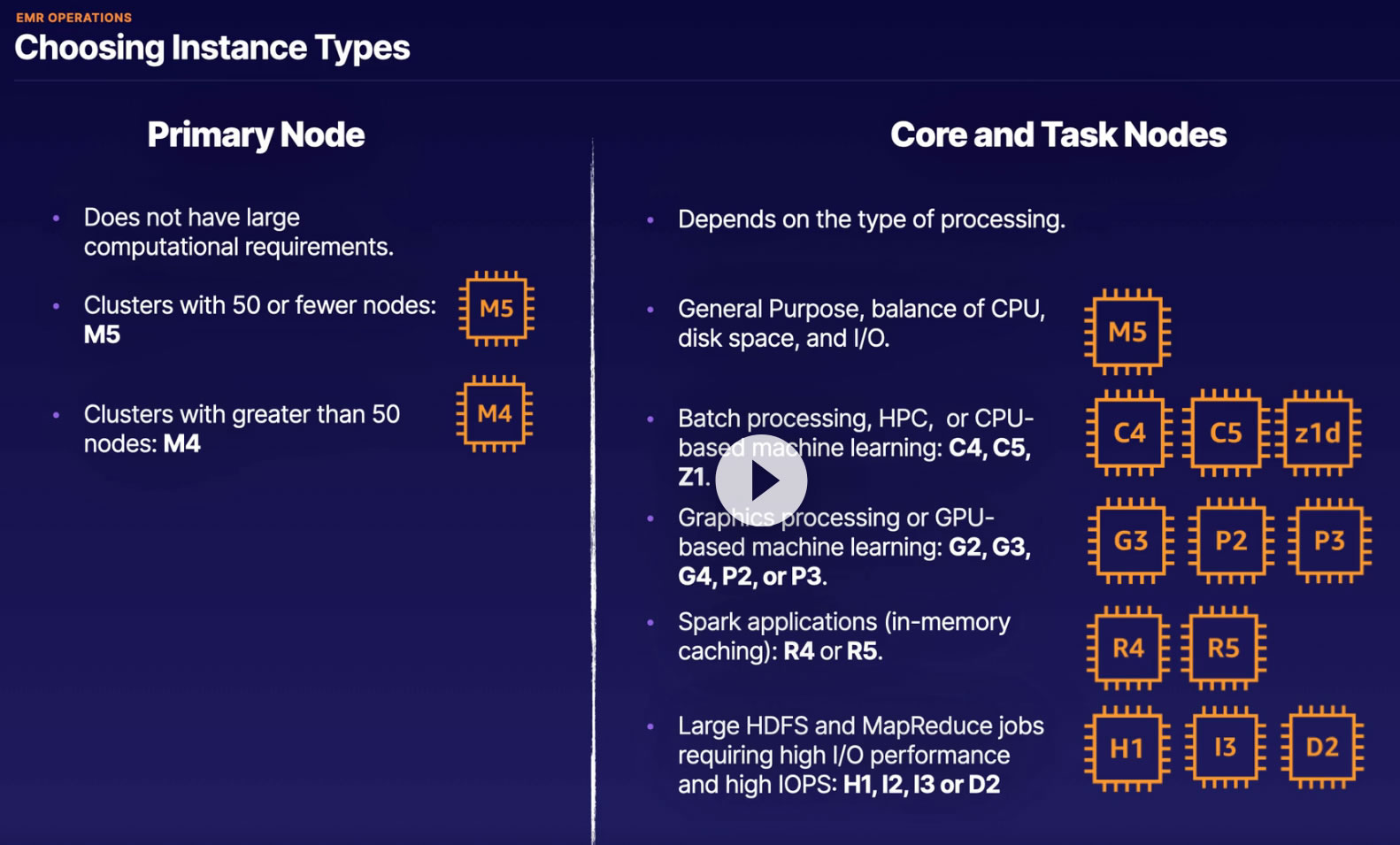 EMR OPERATIONS
Choosing Instance Types

Primary Node

• Does not have large computational requirements.

• Clusters with 50 or fewer nodes: M5

M5

• Clusters with greater than 50 nodes: M4

M4

Core and Task Nodes

• Depends on the type of processing.

• General Purpose, balance of CPU, disk space, and I/O.

M5

• Batch processing, HPC, or CPU-based machine learning: C4, C5, Z1.

C4
C5
z1d

• Graphics processing or GPU-based machine learning: G2, G3, G4, P2, or P3.

G3
P2
P3

• Spark applications (in-memory caching): R4 or R5.

R4
R5

• Large HDFS and MapReduce jobs requiring high I/O performance and high IOPS: H1, I2, I3 or D2

H1
I3
D2